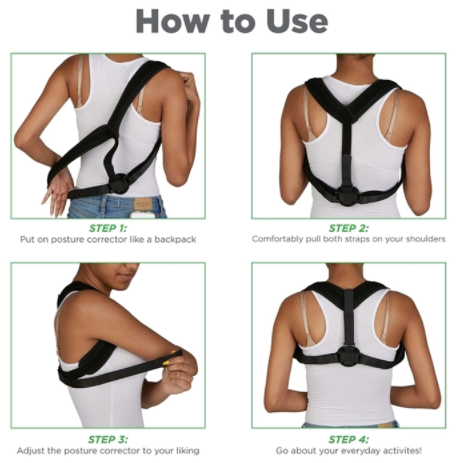 How to Use

STEP 1:
Put on posture corrector like a backpack

STEP 2:
Comfortably pull both straps on your shoulders

STEP 3:
Adjust the posture corrector to your liking

STEP 4:
Go about your everyday activites!